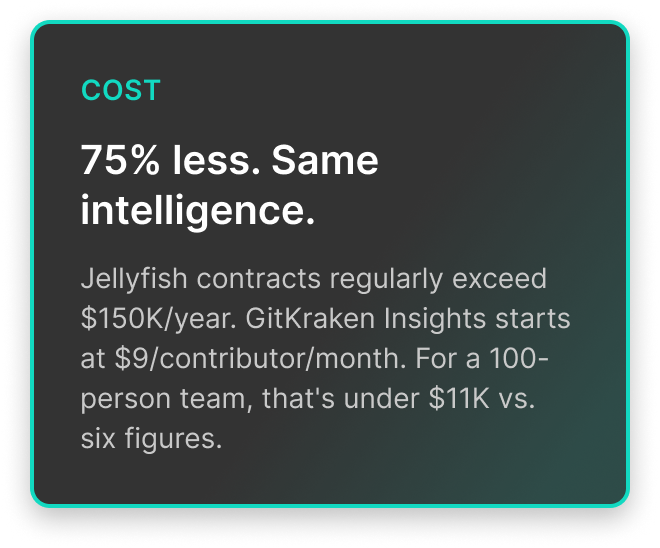 COST

75% less. Same intelligence.

Jellyfish contracts regularly exceed $150K/year. GitKraken Insights starts at $9/contributor/month. For a 100-person team, that's under $11K vs. six figures.